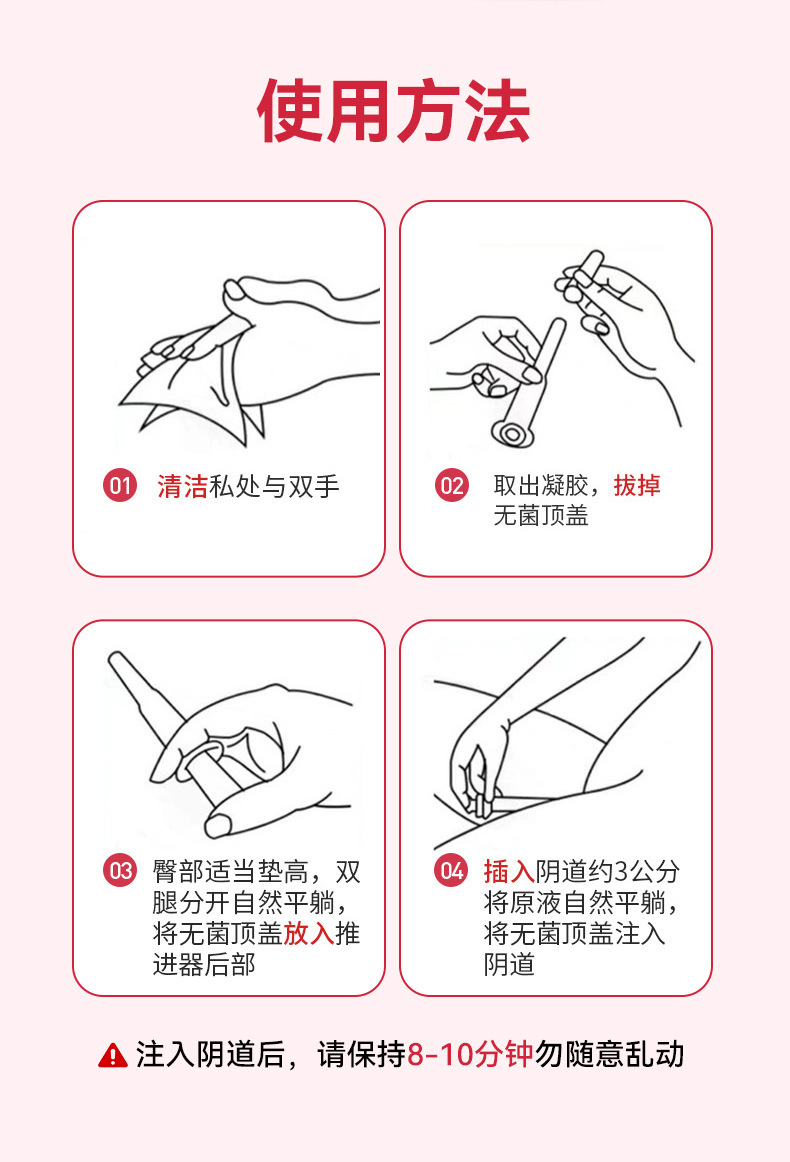 使用方法

01 清洁私处与双手

02 取出凝胶，拔掉无菌顶盖

03 臀部适当垫高，双腿分开自然平躺，将无菌顶盖放入推进器后部

04 插入阴道约3公分将原液自然平躺，将无菌顶盖注入阴道

注入阴道后，请保持8-10分钟勿随意乱动